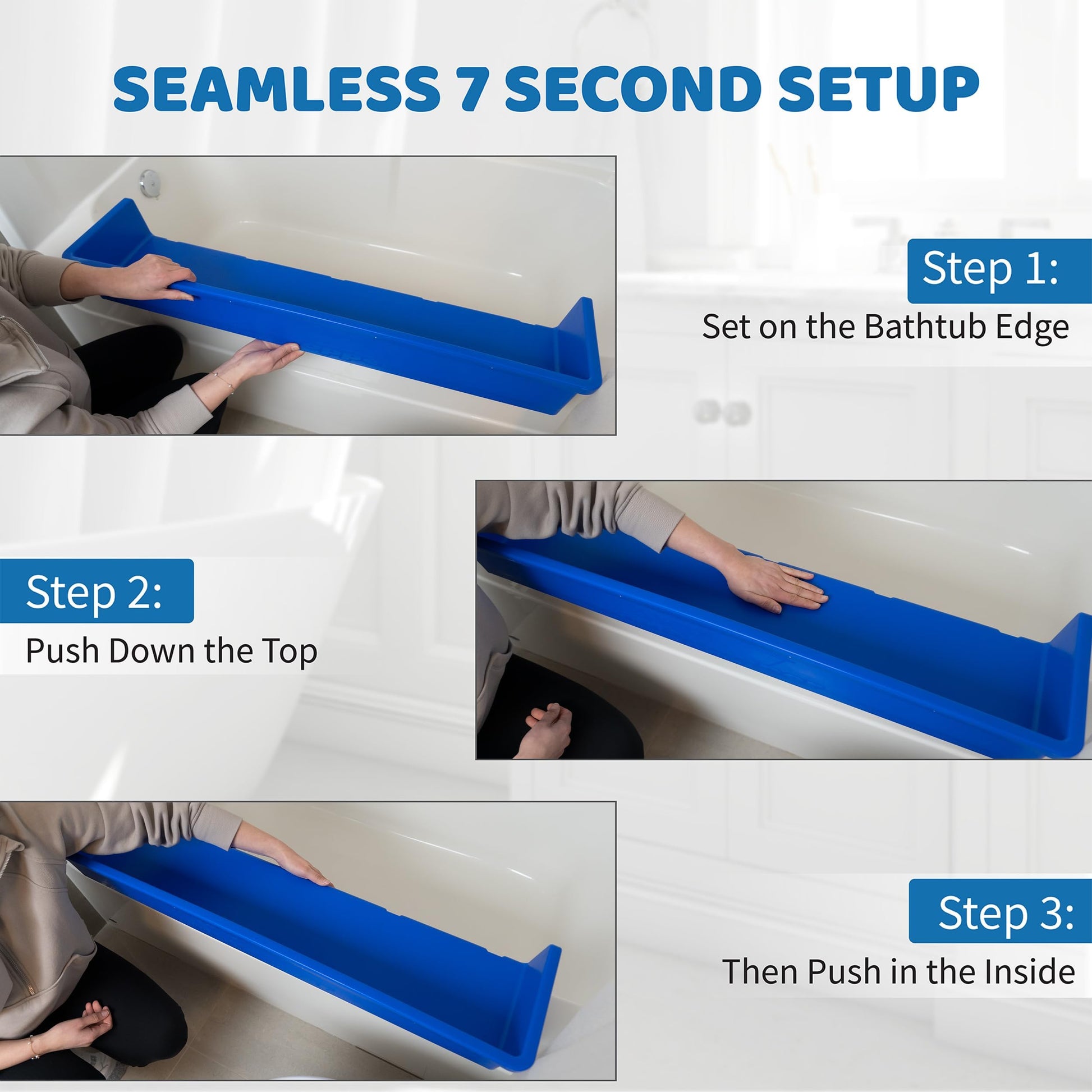 SEAMLESS 7 SECOND SETUP

Step 1:
Set on the Bathtub Edge

Step 2:
Push Down the Top

Step 3:
Then Push in the Inside