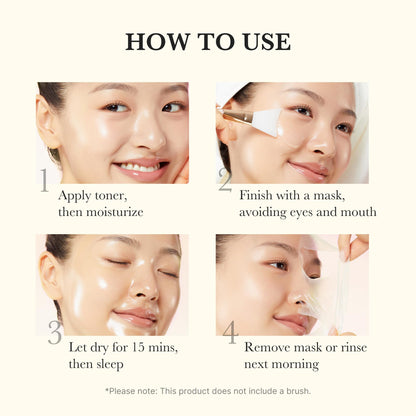 HOW TO USE

1
Apply toner,
then moisturize

2
Finish with a mask,
avoiding eyes and mouth

3
Let dry for 15 mins,
then sleep

4
Remove mask or rinse
next morning

*Please note: This product does not include a brush.