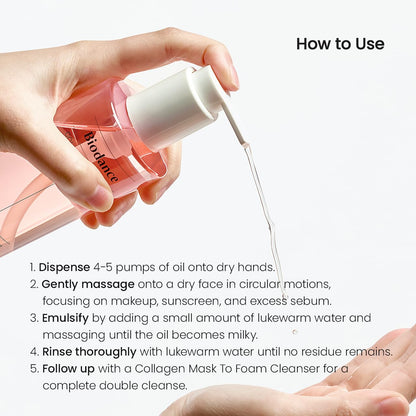 How to Use

Biodance

1. Dispense 4-5 pumps of oil onto dry hands.
2. Gently massage onto a dry face in circular motions, focusing on makeup, sunscreen, and excess sebum.
3. Emulsify by adding a small amount of lukewarm water and massaging until the oil becomes milky.
4. Rinse thoroughly with lukewarm water until no residue remains.
5. Follow up with a Collagen Mask To Foam Cleanser for a complete double cleanse.