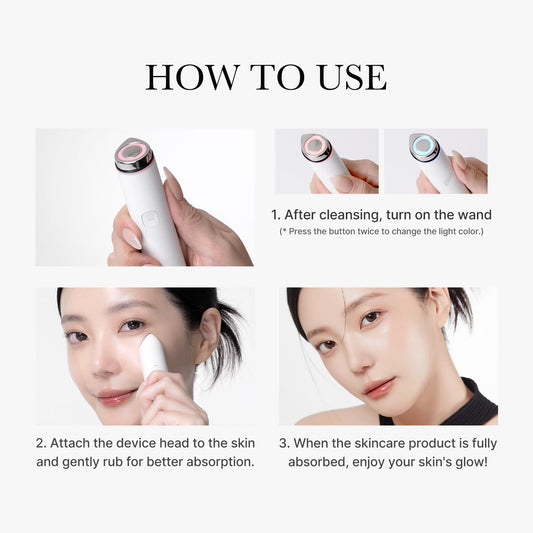 HOW TO USE

1. After cleansing, turn on the wand
(* Press the button twice to change the light color.)

2. Attach the device head to the skin and gently rub for better absorption.

3. When the skincare product is fully absorbed, enjoy your skin's glow!