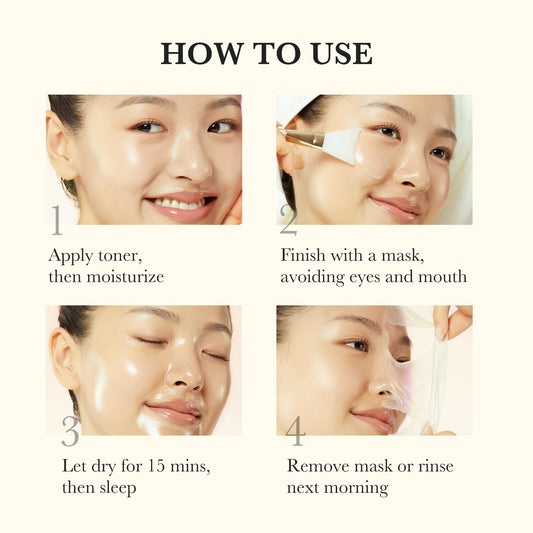 HOW TO USE

1

Apply toner, then moisturize

2

Finish with a mask, avoiding eyes and mouth

3

Let dry for 15 mins, then sleep

4

Remove mask or rinse next morning