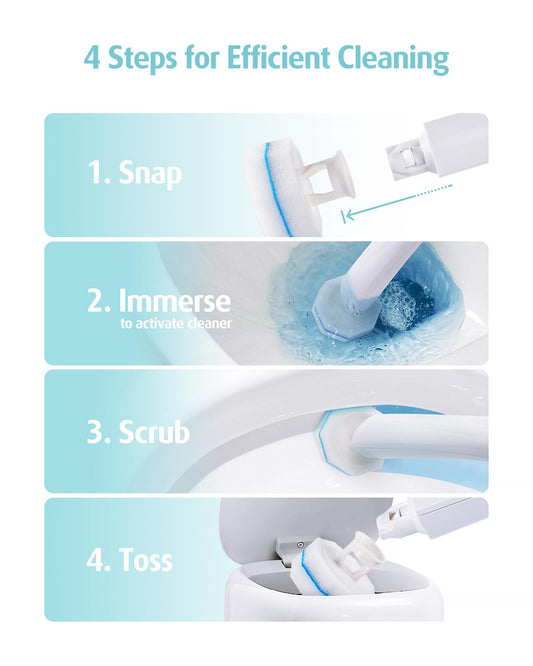 4 Steps for Efficient Cleaning

1. Snap

2. Immerse
to activate cleaner

3. Scrub

4. Toss